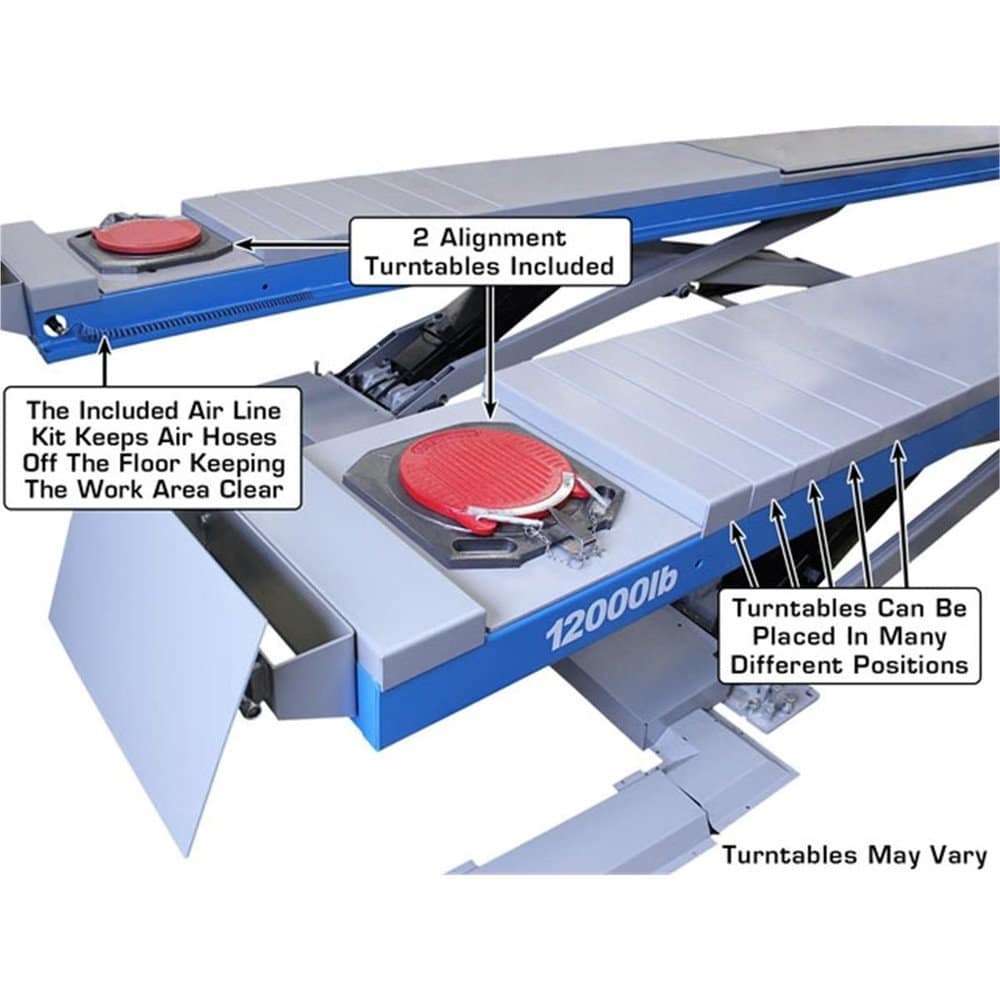 2 Alignment Turntables Included

The Included Air Line Kit Keeps Air Hoses Off The Floor Keeping The Work Area Clear

12000lb

Turntables Can Be Placed In Many Different Positions

Turntables May Vary